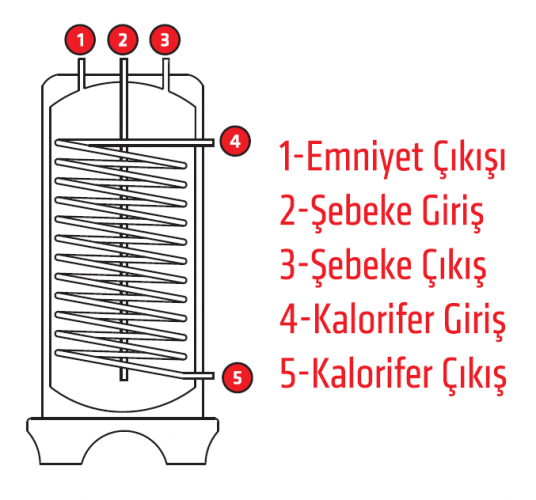 1
2
3
4
5

1-Emniyet Çıkışı
2-Şebeke Giriş
3-Şebeke Çıkış
4-Kalorifer Giriş
5-Kalorifer Çıkış